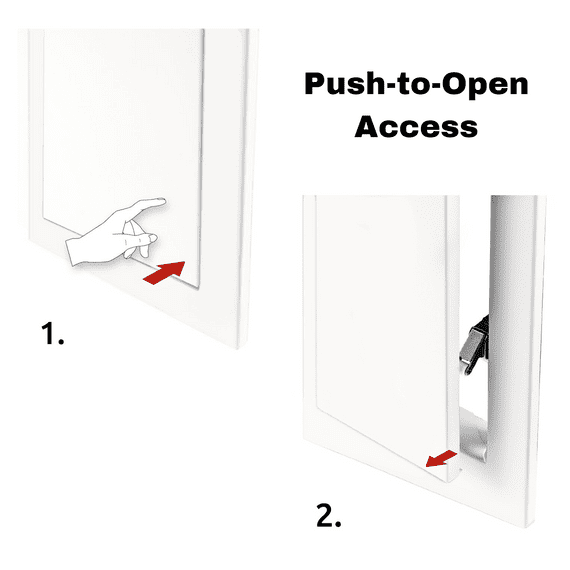 Push-to-Open Access

1.

2.