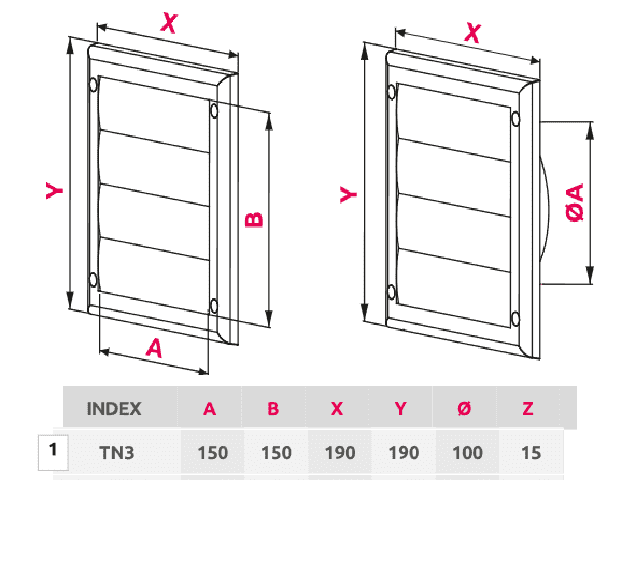 X

Y

B

A

X

Y

ØA

| | INDEX | A | B | X | Y | Ø | Z |
|---|---|---|---|---|---|---|---|
| 1 | TN3 | 150 | 150 | 190 | 190 | 100 | 15 |