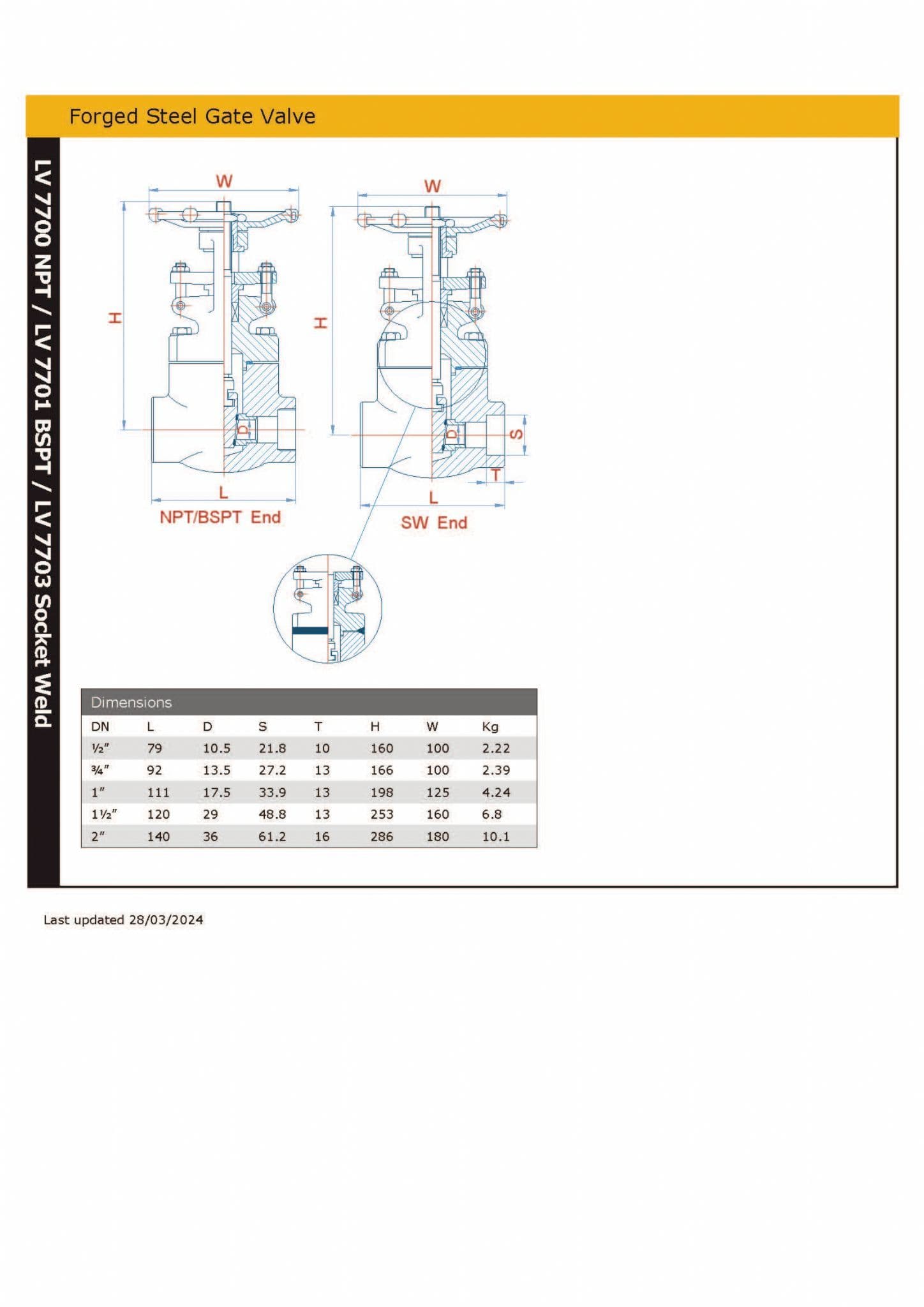 Forged Steel Gate Valve

LV 7700 NPT / LV 7701 BSPT / LV 7703 Socket Weld

W
H
D
L
NPT/BSPT End

W
H
D
S
T
L
SW End

Dimensions

| DN | L | D | S | T | H | W | Kg |
|---|---|---|---|---|---|---|---|
| ½" | 79 | 10.5 | 21.8 | 10 | 160 | 100 | 2.22 |
| ¾" | 92 | 13.5 | 27.2 | 13 | 166 | 100 | 2.39 |
| 1" | 111 | 17.5 | 33.9 | 13 | 198 | 125 | 4.24 |
| 1½" | 120 | 29 | 48.8 | 13 | 253 | 160 | 6.8 |
| 2" | 140 | 36 | 61.2 | 16 | 286 | 180 | 10.1 |

Last updated 28/03/2024