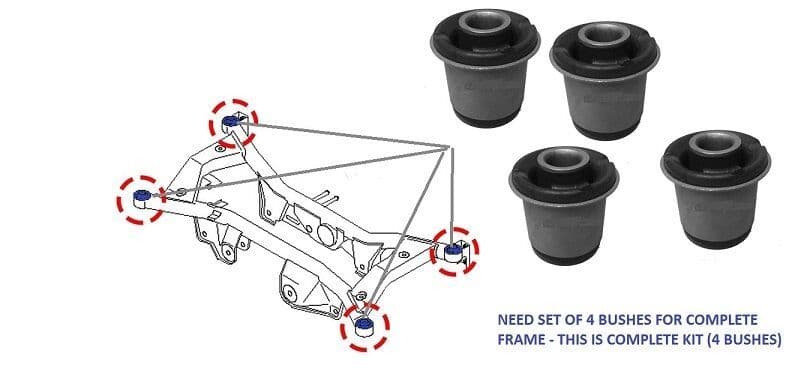 NEED SET OF 4 BUSHES FOR COMPLETE FRAME - THIS IS COMPLETE KIT (4 BUSHES)