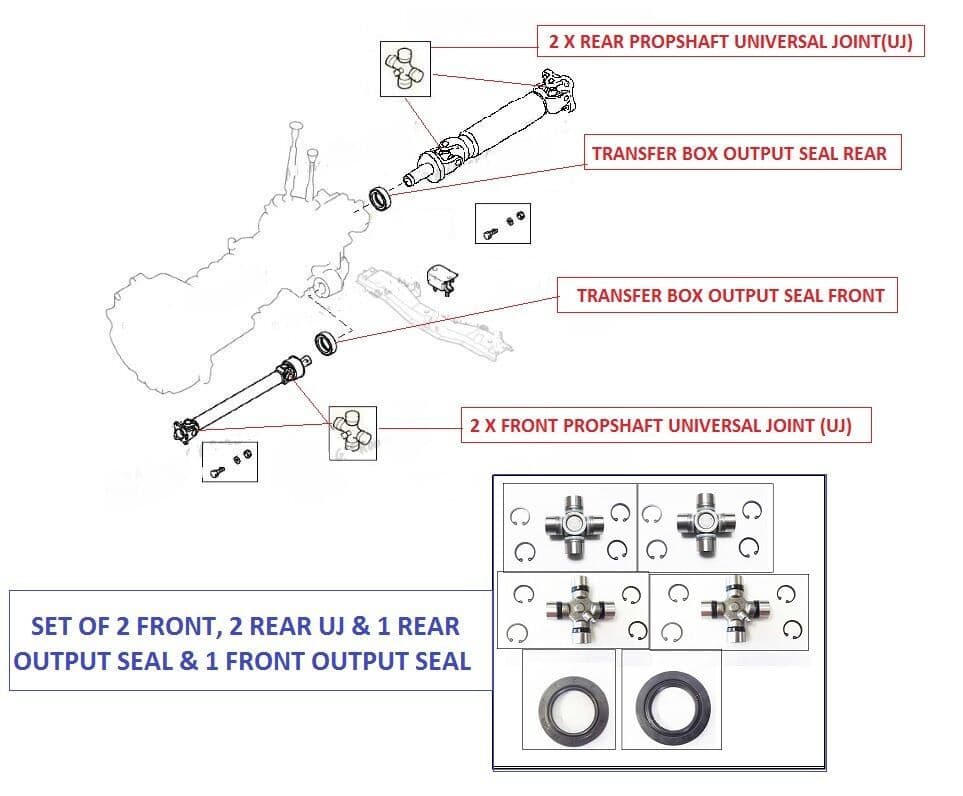 2 X REAR PROPSHAFT UNIVERSAL JOINT(UJ)

TRANSFER BOX OUTPUT SEAL REAR

TRANSFER BOX OUTPUT SEAL FRONT

2 X FRONT PROPSHAFT UNIVERSAL JOINT (UJ)

SET OF 2 FRONT, 2 REAR UJ & 1 REAR OUTPUT SEAL & 1 FRONT OUTPUT SEAL