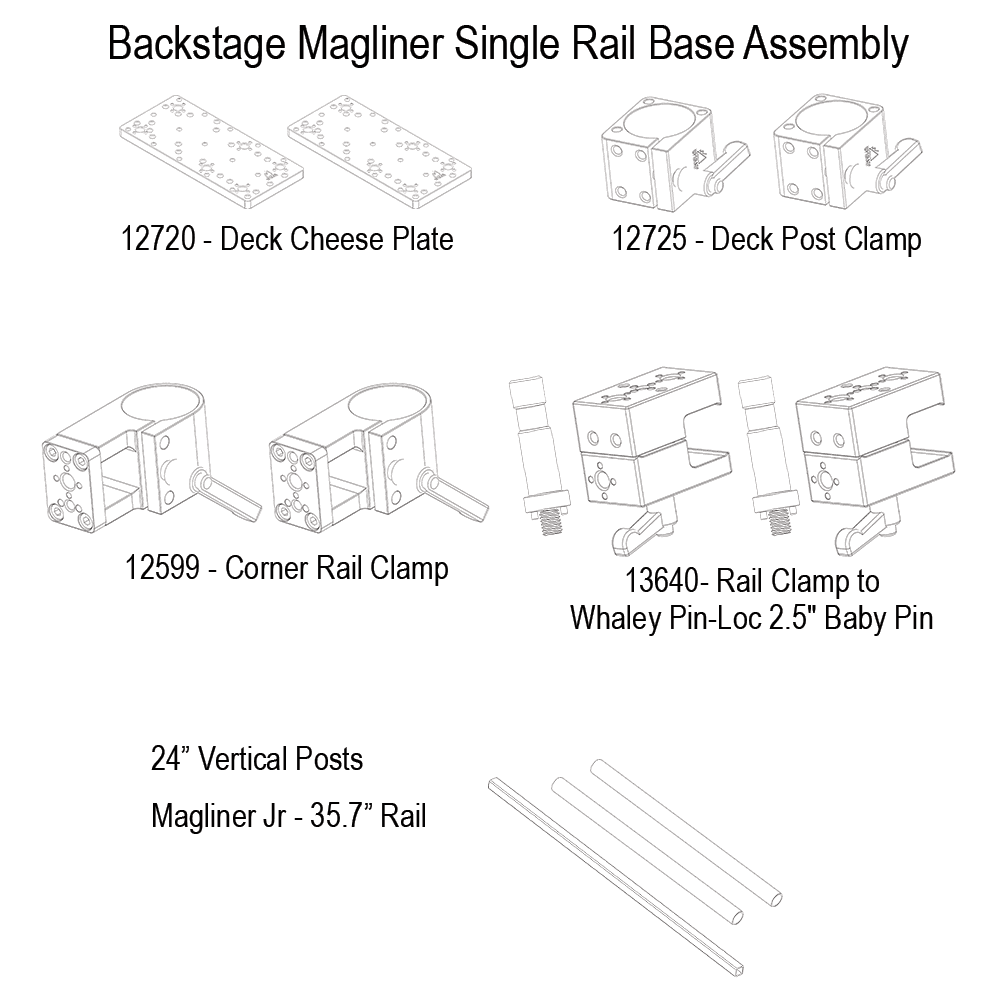 Backstage Magliner Single Rail Base Assembly

12720 - Deck Cheese Plate

12725 - Deck Post Clamp

12599 - Corner Rail Clamp

13640- Rail Clamp to Whaley Pin-Loc 2.5" Baby Pin

24” Vertical Posts

Magliner Jr - 35.7” Rail