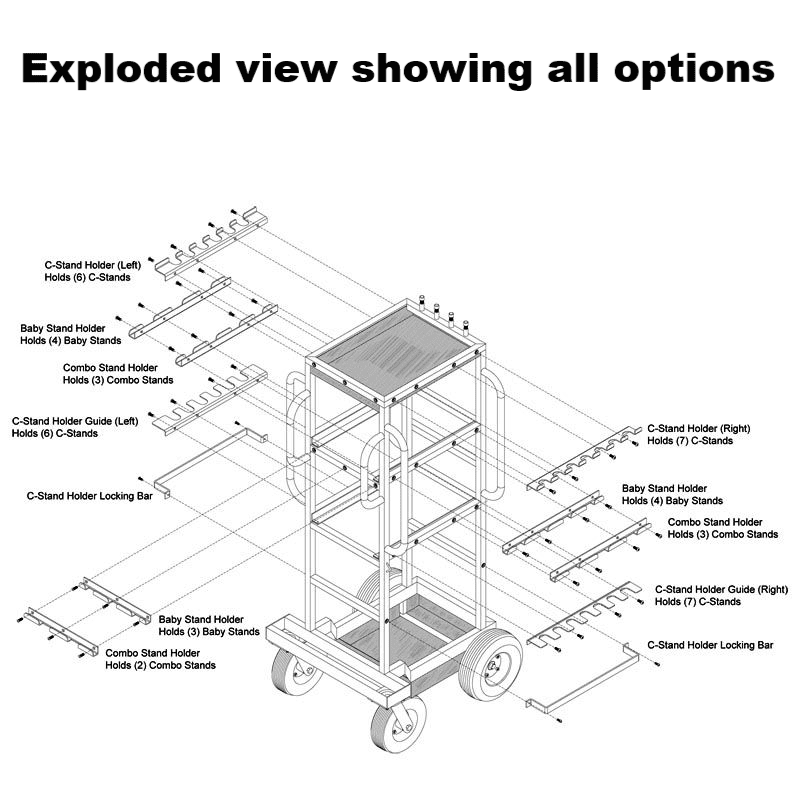 Exploded view showing all options

C-Stand Holder (Left)
Holds (6) C-Stands

Baby Stand Holder
Holds (4) Baby Stands

Combo Stand Holder
Holds (3) Combo Stands

C-Stand Holder Guide (Left)
Holds (6) C-Stands

C-Stand Holder Locking Bar

Baby Stand Holder
Holds (3) Baby Stands

Combo Stand Holder
Holds (2) Combo Stands

C-Stand Holder (Right)
Holds (7) C-Stands

Baby Stand Holder
Holds (4) Baby Stands

Combo Stand Holder
Holds (3) Combo Stands

C-Stand Holder Guide (Right)
Holds (7) C-Stands

C-Stand Holder Locking Bar