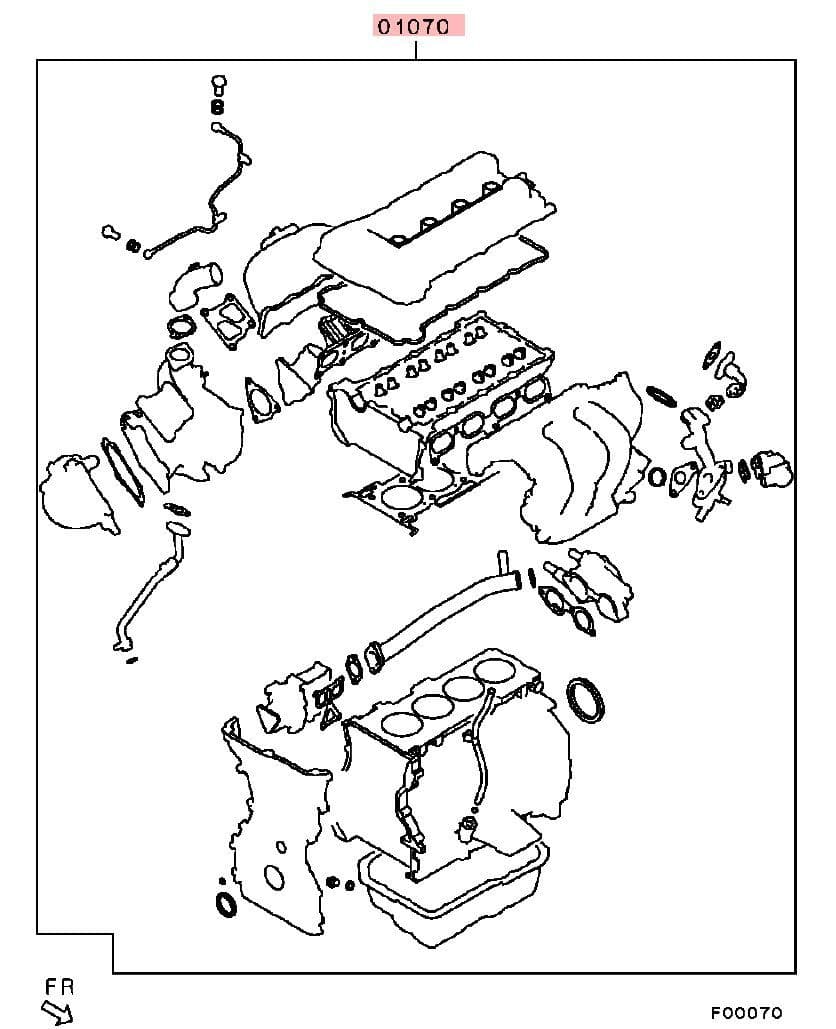 01070

FR

F00070