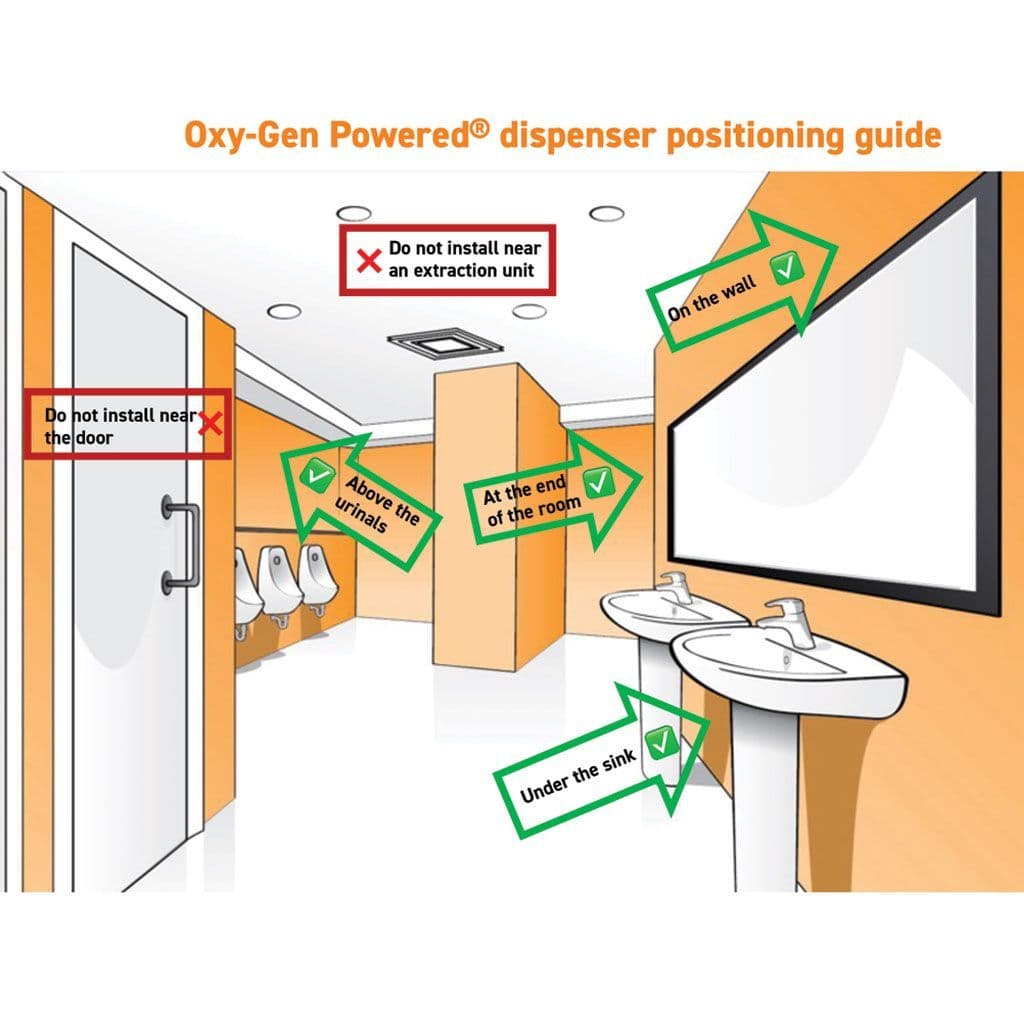 Oxy-Gen Powered® dispenser positioning guide

Do not install near an extraction unit

On the wall

Do not install near the door

Above the urinals

At the end of the room

Under the sink