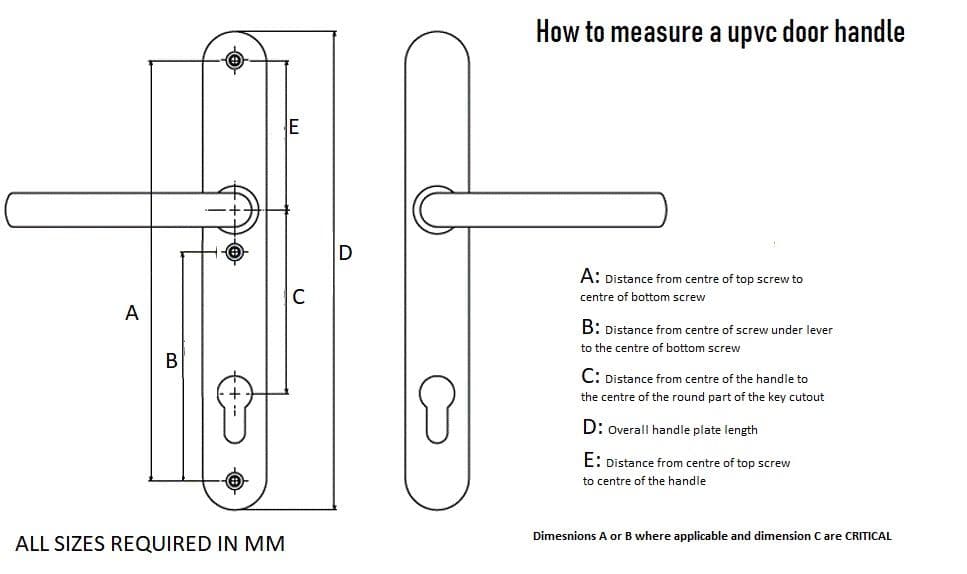 How to measure a upvc door handle

E

D

C

A

B

A: Distance from centre of top screw to centre of bottom screw

B: Distance from centre of screw under lever to the centre of bottom screw

C: Distance from centre of the handle to the centre of the round part of the key cutout

D: Overall handle plate length

E: Distance from centre of top screw to centre of the handle

ALL SIZES REQUIRED IN MM

Dimesnions A or B where applicable and dimension C are CRITICAL