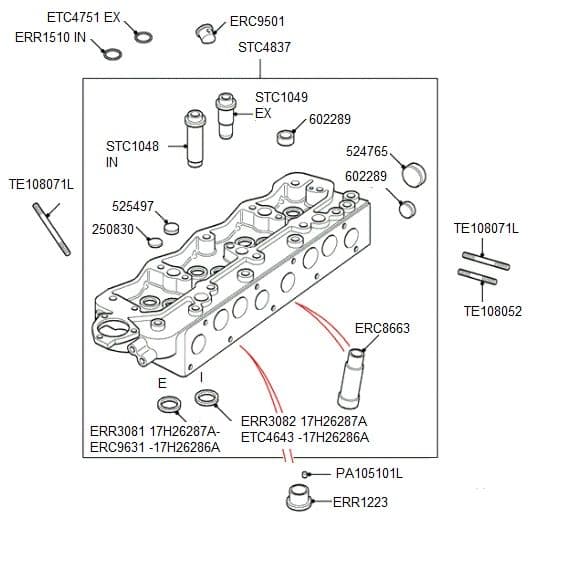 ETC4751 EX

ERR1510 IN

ERC9501

STC4837

STC1049 EX

602289

STC1048 IN

524765

602289

TE108071L

525497

250830

TE108071L

TE108052

ERC8663

E

I

ERR3081 17H26287A-
ERC9631 -17H26286A

ERR3082 17H26287A
ETC4643 -17H26286A

PA105101L

ERR1223